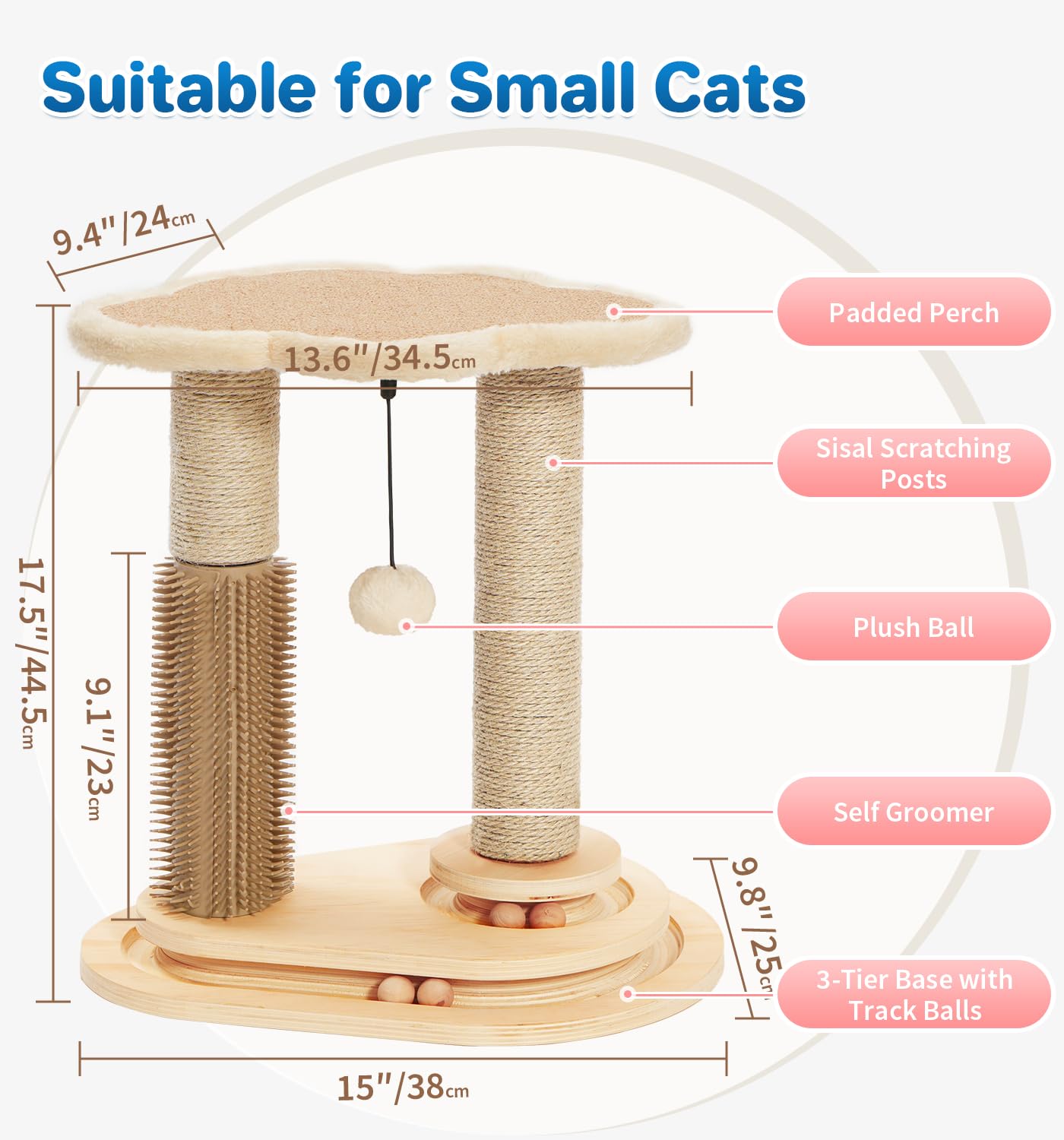 Suitable for Small Cats

9.4"/24cm

13.6"/34.5cm

17.5"/44.5cm

9.1"/23cm

9.8"/25cm

15"/38cm

Padded Perch

Sisal Scratching Posts

Plush Ball

Self Groomer

3-Tier Base with Track Balls