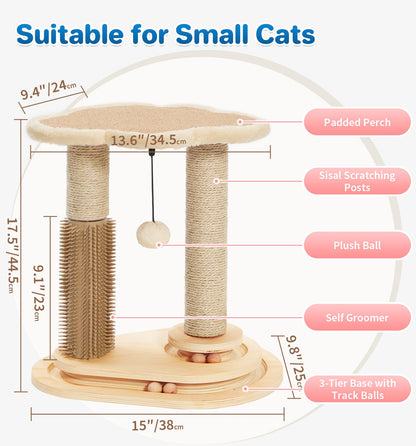 Suitable for Small Cats

9.4"/24cm

13.6"/34.5cm

17.5"/44.5cm

9.1"/23cm

9.8"/25cm

15"/38cm

Padded Perch

Sisal Scratching Posts

Plush Ball

Self Groomer

3-Tier Base with Track Balls